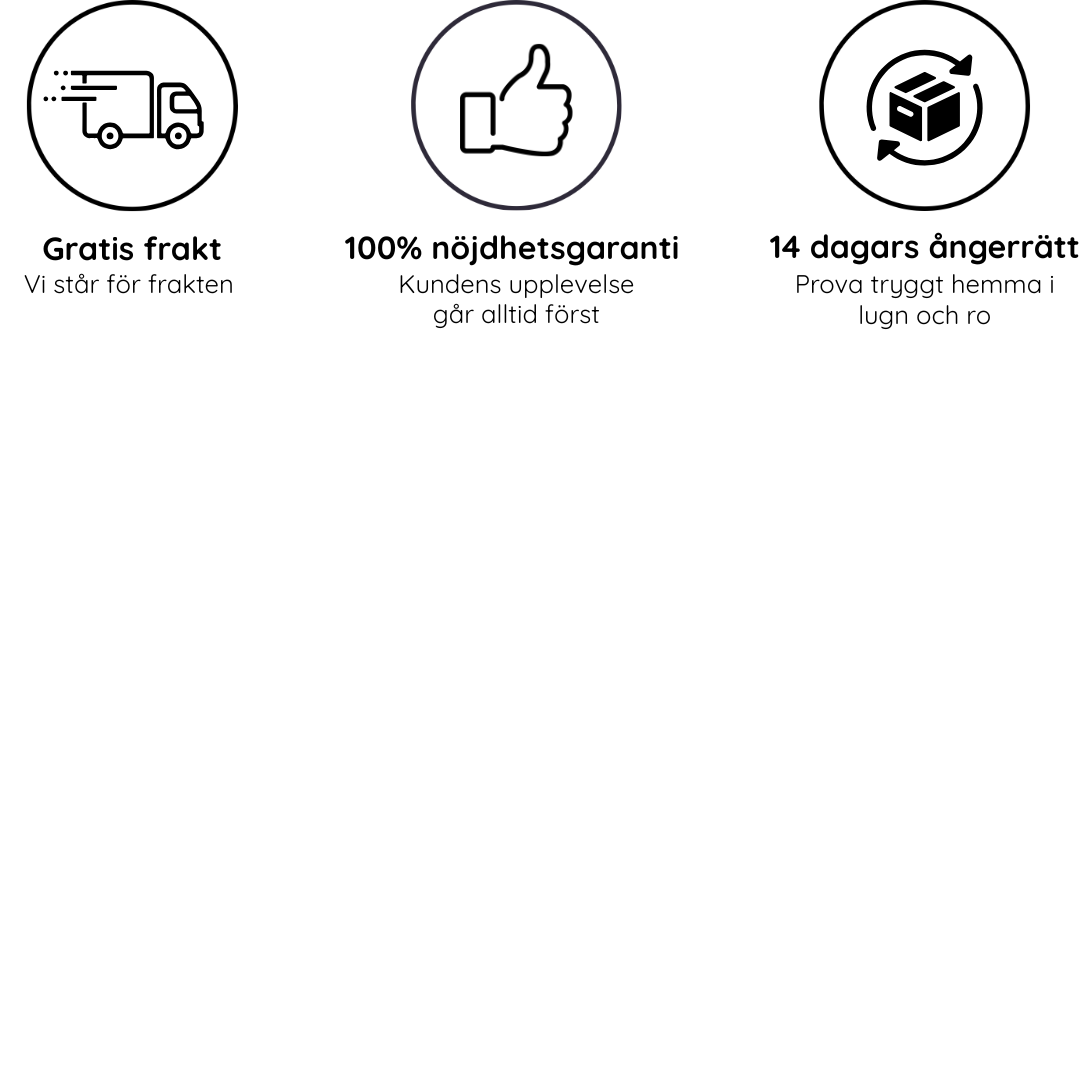 Gratis frakt
Vi står för frakten

100% nöjdhetsgaranti
Kundens upplevelse går alltid först

14 dagars ångerrätt
Prova tryggt hemma i lugn och ro